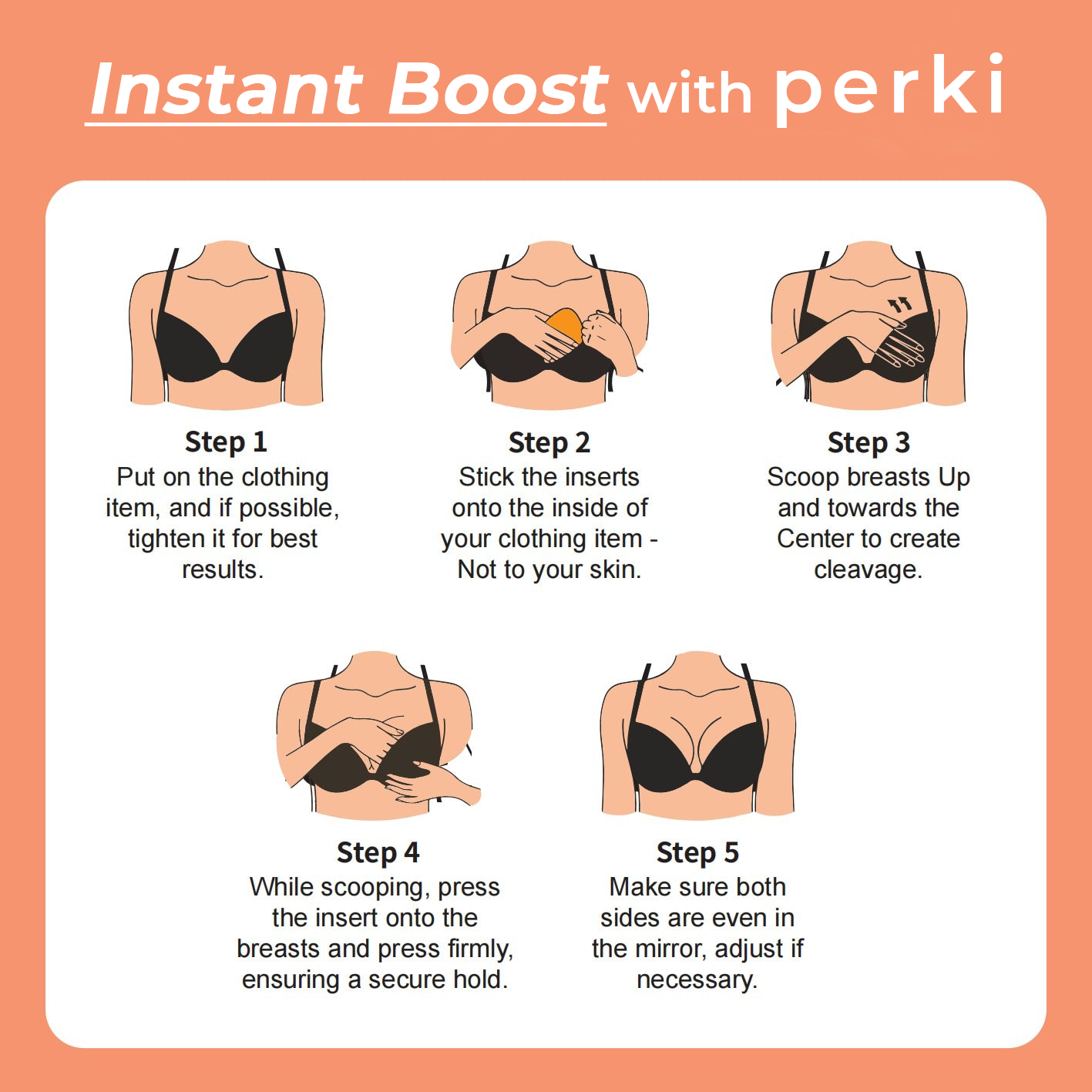 Instant Boost with perki

Step 1
Put on the clothing item, and if possible, tighten it for best results.

Step 2
Stick the inserts onto the inside of your clothing item - Not to your skin.

Step 3
Scoop breasts Up and towards the Center to create cleavage.

Step 4
While scooping, press the insert onto the breasts and press firmly, ensuring a secure hold.

Step 5
Make sure both sides are even in the mirror, adjust if necessary.